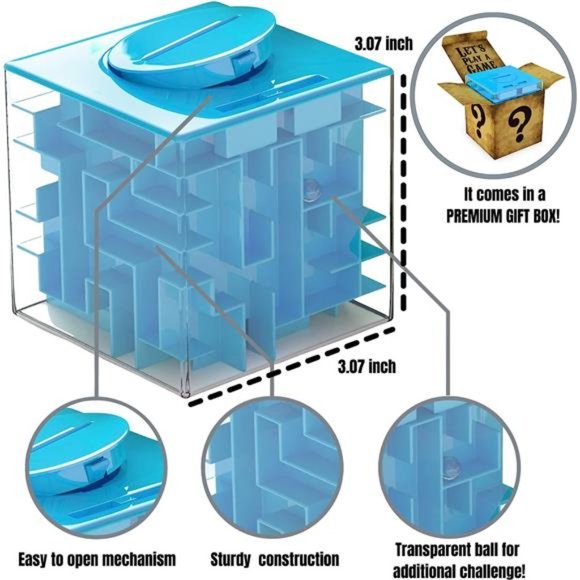 3.07 inch

LET'S PLAY A GAME

?

?

It comes in a PREMIUM GIFT BOX!

3.07 inch

Easy to open mechanism

Sturdy construction

Transparent ball for additional challenge!